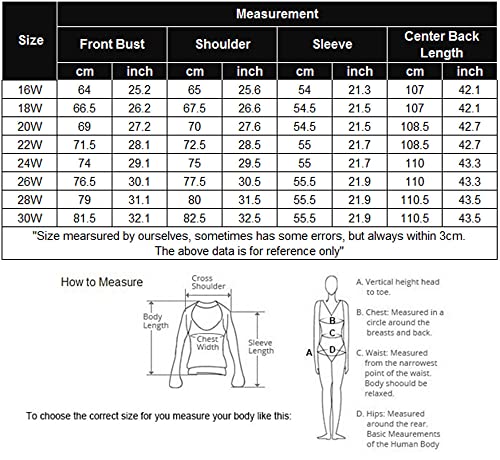 | Size | Measurement | | | | | | | |
|---|---|---|---|---|---|---|---|---|
| | Front Bust | | Shoulder | | Sleeve | | Center Back Length | |
| | cm | inch | cm | inch | cm | inch | cm | inch |
| 16W | 64 | 25.2 | 65 | 25.6 | 54 | 21.3 | 107 | 42.1 |
| 18W | 66.5 | 26.2 | 67.5 | 26.6 | 54.5 | 21.5 | 107 | 42.1 |
| 20W | 69 | 27.2 | 70 | 27.6 | 54.5 | 21.5 | 108.5 | 42.7 |
| 22W | 71.5 | 28.1 | 72.5 | 28.5 | 55 | 21.7 | 108.5 | 42.7 |
| 24W | 74 | 29.1 | 75 | 29.5 | 55 | 21.7 | 110 | 43.3 |
| 26W | 76.5 | 30.1 | 77.5 | 30.5 | 55.5 | 21.9 | 110 | 43.3 |
| 28W | 79 | 31.1 | 80 | 31.5 | 55.5 | 21.9 | 110.5 | 43.5 |
| 30W | 81.5 | 32.1 | 82.5 | 32.5 | 55.5 | 21.9 | 110.5 | 43.5 |

"Size mearsured by ourselves, sometimes has some errors, but always within 3cm. The above data is for reference only"

How to Measure

Cross Shoulder

Body Length

Chest Width

Sleeve Length

To choose the correct size for you measure your body like this:

A
B
C
D

A. Vertical height head to toe.

B. Chest: Measured in a circle around the breasts and back.

C. Waist: Measured from the narrowest point of the waist. Body shoould be relaxed.

D. Hips: Measured around the rear. Basic Meaurements of the Human Body